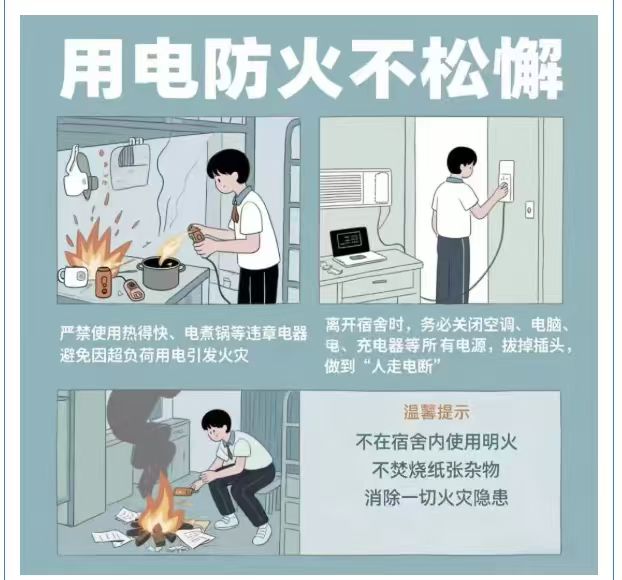 用电防火不松懈

严禁使用热得快、电煮锅等违章电器
避免因超负荷用电引发火灾

离开宿舍时，务必关闭空调、电脑、电、充电器等所有电源，拔掉插头，做到“人走电断”

温馨提示
不在宿舍内使用明火
不焚烧纸张杂物
消除一切火灾隐患